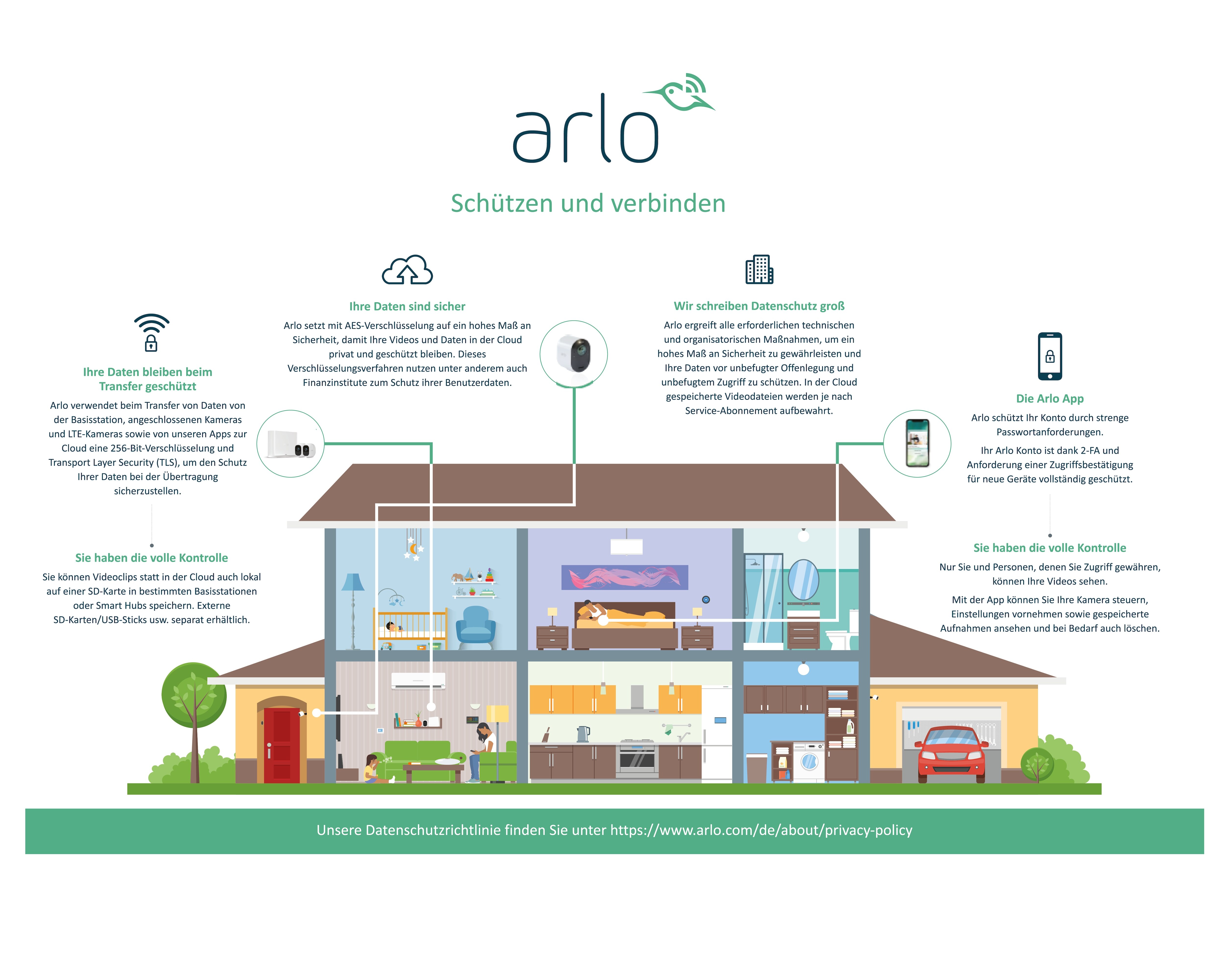 arlo

Schützen und verbinden

Ihre Daten bleiben beim Transfer geschützt

Arlo verwendet beim Transfer von Daten von der Basisstation, angeschlossenen Kameras und LTE-Kameras sowie von unseren Apps zur Cloud eine 256-Bit-Verschlüsselung und Transport Layer Security (TLS), um den Schutz Ihrer Daten bei der Übertragung sicherzustellen.

Sie haben die volle Kontrolle

Sie können Videoclips statt in der Cloud auch lokal auf einer SD-Karte in bestimmten Basisstationen oder Smart Hubs speichern. Externe SD-Karten/USB-Sticks usw. separat erhältlich.

Ihre Daten sind sicher

Arlo setzt mit AES-Verschlüsselung auf ein hohes Maß an Sicherheit, damit Ihre Videos und Daten in der Cloud privat und geschützt bleiben. Dieses Verschlüsselungsverfahren nutzen unter anderem auch Finanzinstitute zum Schutz ihrer Benutzerdaten.

Wir schreiben Datenschutz groß

Arlo ergreift alle erforderlichen technischen und organisatorischen Maßnahmen, um ein hohes Maß an Sicherheit zu gewährleisten und Ihre Daten vor unbefugter Offenlegung und unbefugtem Zugriff zu schützen. In der Cloud gespeicherte Videodateien werden je nach Service-Abonnement aufbewahrt.

Die Arlo App

Arlo schützt Ihr Konto durch strenge Passwortanforderungen.

Ihr Arlo Konto ist dank 2-FA und Anforderung einer Zugriffsbestätigung für neue Geräte vollständig geschützt.

Sie haben die volle Kontrolle

Nur Sie und Personen, denen Sie Zugriff gewähren, können Ihre Videos sehen.

Mit der App können Sie Ihre Kamera steuern, Einstellungen vornehmen sowie gespeicherte Aufnahmen ansehen und bei Bedarf auch löschen.

Unsere Datenschutzrichtlinie finden Sie unter https://www.arlo.com/de/about/privacy-policy