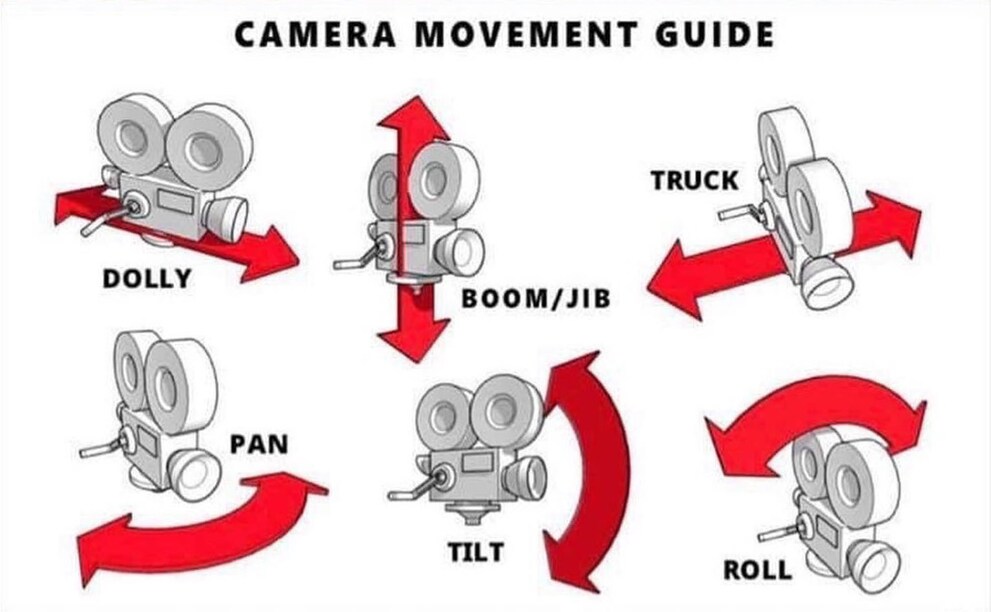 CAMERA MOVEMENT GUIDE

DOLLY

BOOM/JIB

TRUCK

PAN

TILT

ROLL